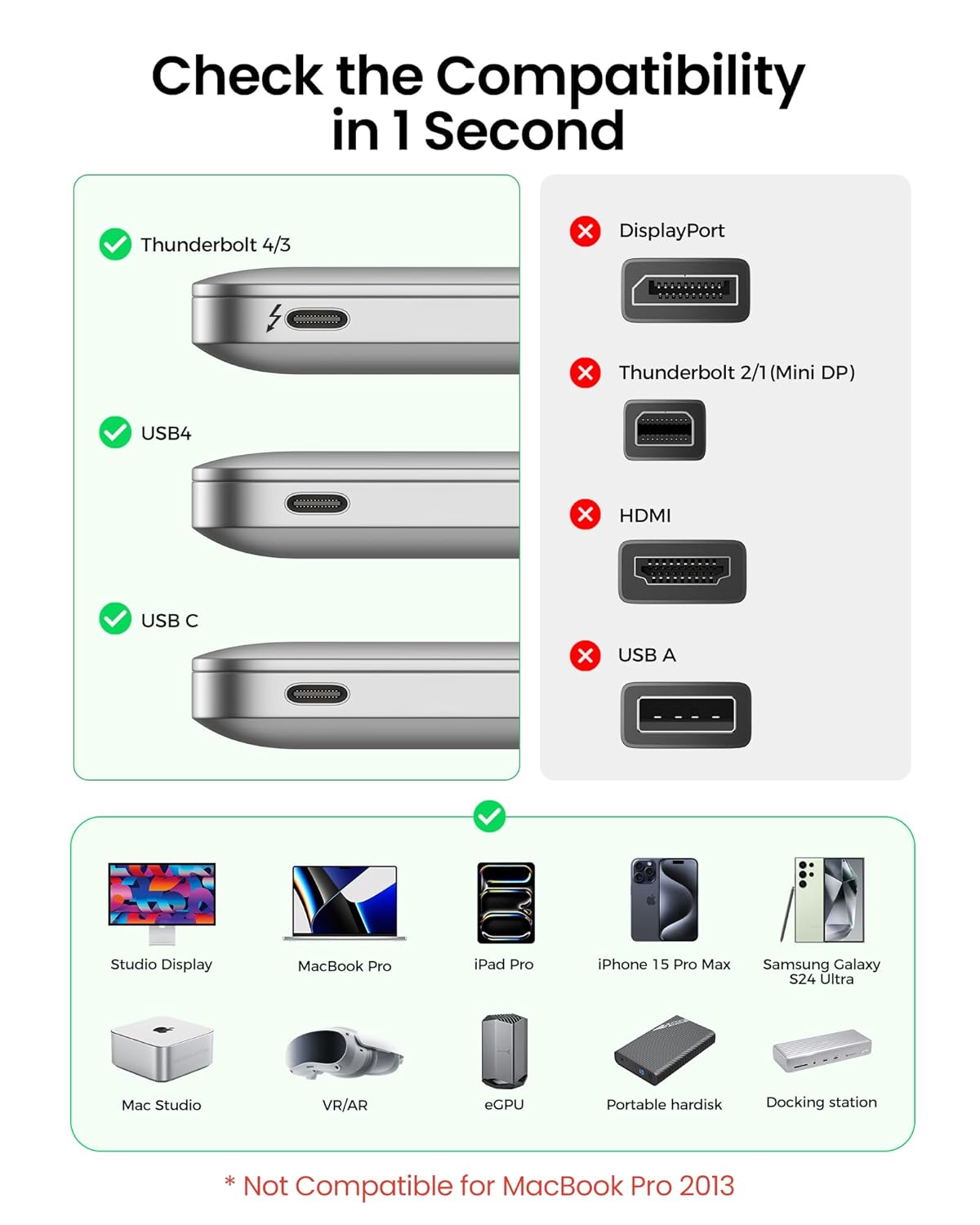 Check the Compatibility in 1 Second

Thunderbolt 4/3

USB4

USB C

DisplayPort

Thunderbolt 2/1 (Mini DP)

HDMI

USB A

Studio Display

MacBook Pro

iPad Pro

iPhone 15 Pro Max

Samsung Galaxy S24 Ultra

Mac Studio

VR/AR

eGPU

Portable hardisk

Docking station

* Not Compatible for MacBook Pro 2013